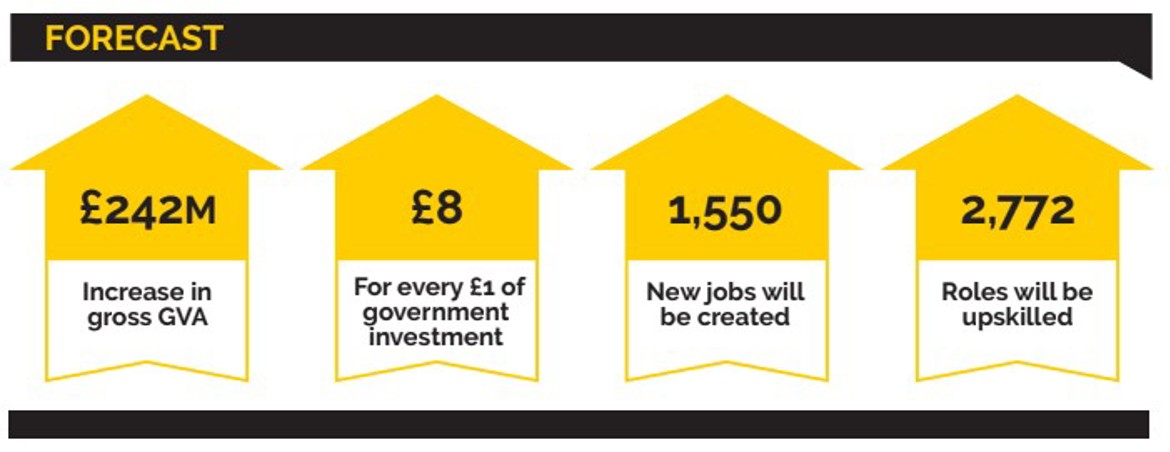 FORECAST

£242M

Increase in gross GVA

£8

For every £1 of government investment

1,550

New jobs will be created

2,772

Roles will be upskilled